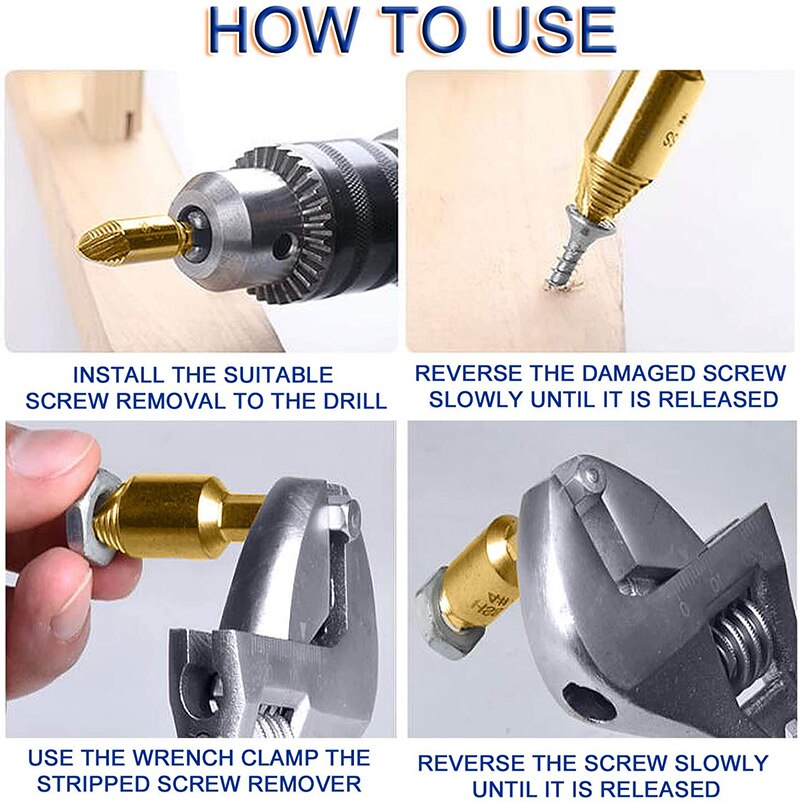 HOW TO USE

INSTALL THE SUITABLE SCREW REMOVAL TO THE DRILL

REVERSE THE DAMAGED SCREW SLOWLY UNTIL IT IS RELEASED

USE THE WRENCH CLAMP THE STRIPPED SCREW REMOVER

REVERSE THE SCREW SLOWLY UNTIL IT IS RELEASED